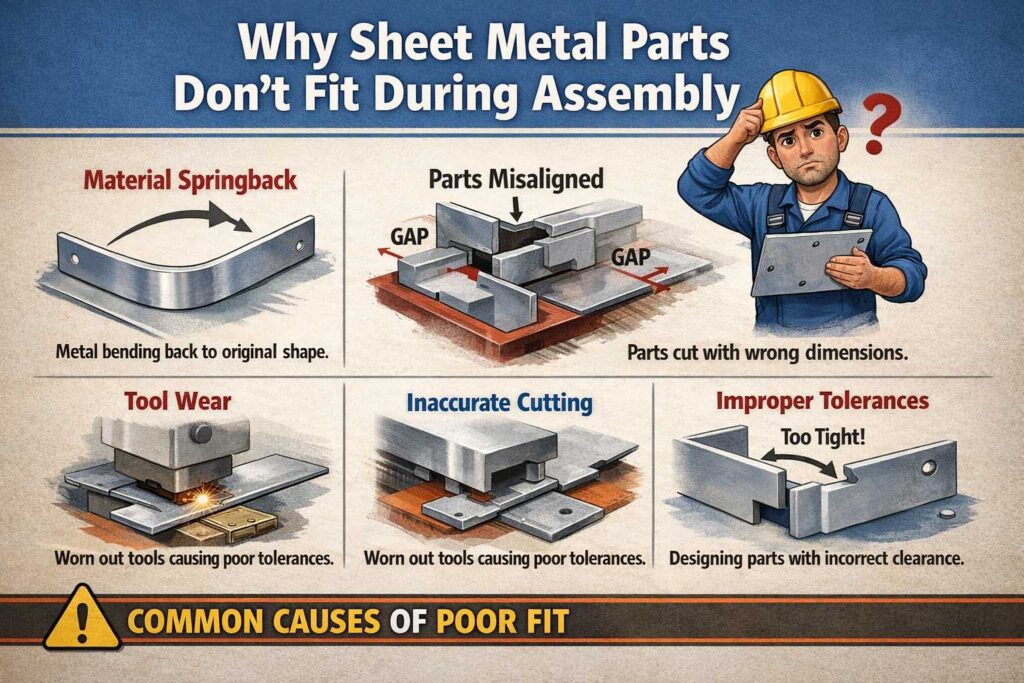 Why Sheet Metal Parts Don't Fit During Assembly

?

Material Springback

Metal bending back to original shape.

Parts Misaligned

GAP

GAP

Parts cut with wrong dimensions.

Tool Wear

Worn out tools causing poor tolerances.

Inaccurate Cutting

Worn out tools causing poor tolerances.

Improper Tolerances

Too Tight!

Designing parts with incorrect clearance.

COMMON CAUSES OF POOR FIT